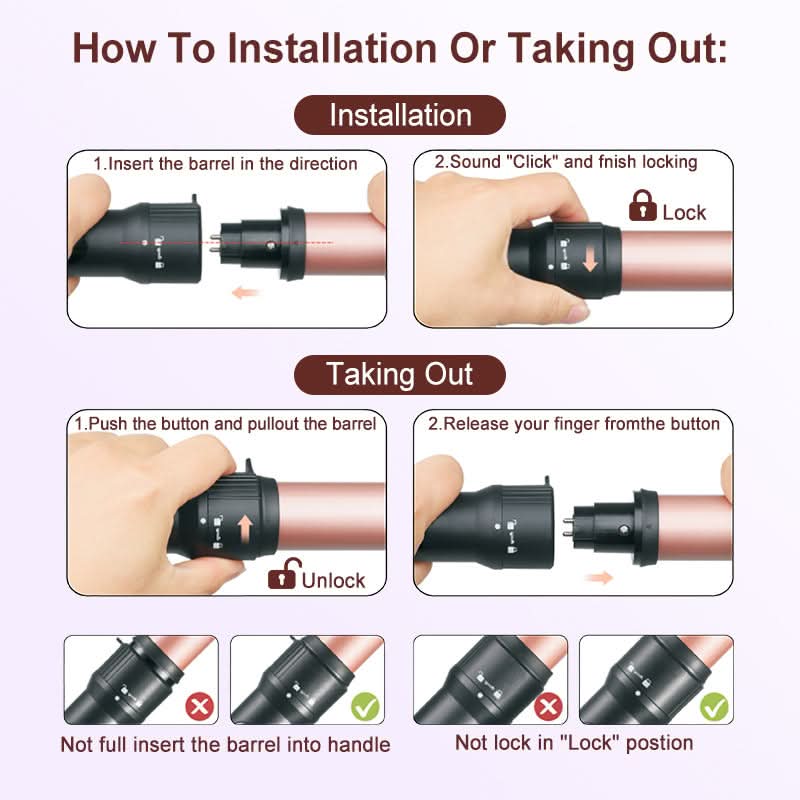 How To Installation Or Taking Out:

Installation

1.Insert the barrel in the direction

2.Sound "Click" and fnish locking

Lock

Taking Out

1.Push the button and pullout the barrel

Unlock

2.Release your finger fromthe button

Not full insert the barrel into handle

Not lock in "Lock" postion