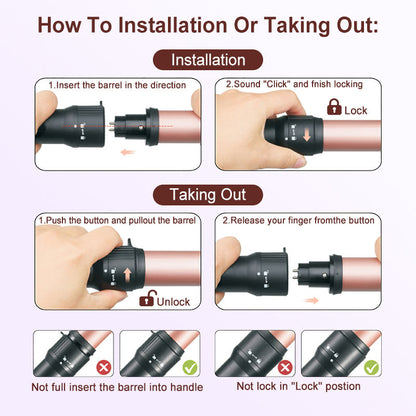 How To Installation Or Taking Out:

Installation

1.Insert the barrel in the direction

2.Sound "Click" and fnish locking

Lock

Taking Out

1.Push the button and pullout the barrel

Unlock

2.Release your finger fromthe button

Not full insert the barrel into handle

Not lock in "Lock" postion