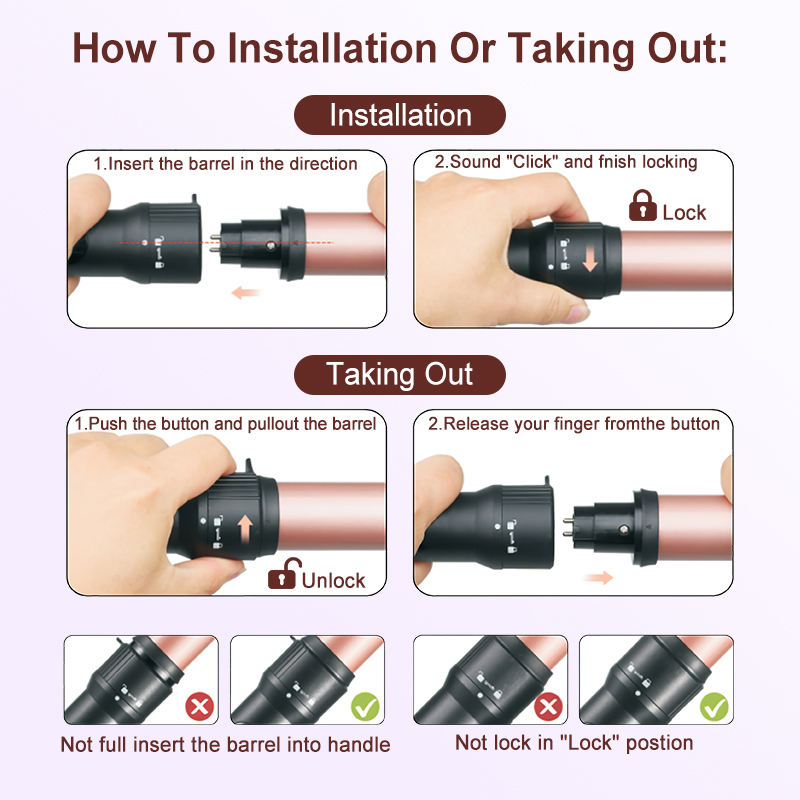 How To Installation Or Taking Out:

Installation

1.Insert the barrel in the direction

2.Sound "Click" and fnish locking

Lock

Taking Out

1.Push the button and pullout the barrel

Unlock

2.Release your finger fromthe button

Not full insert the barrel into handle

Not lock in "Lock" postion