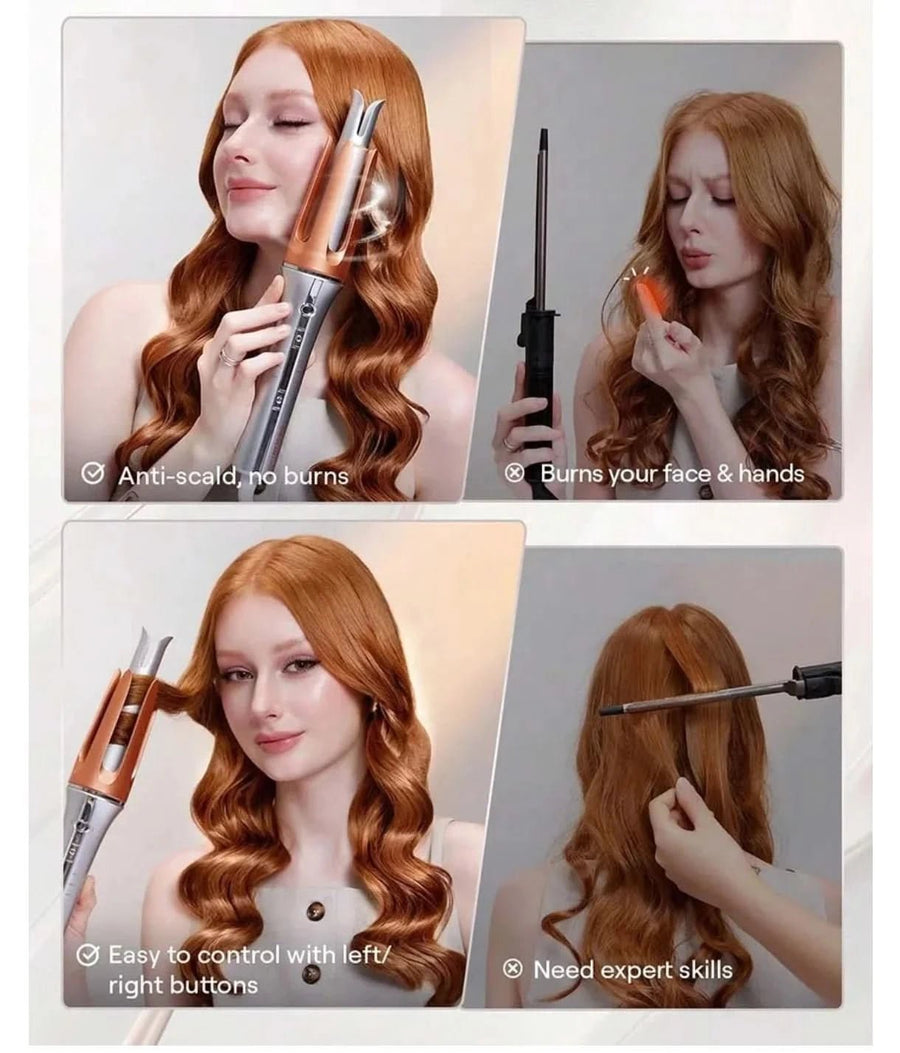 Anti-scald, no burns

Burns your face & hands

Easy to control with left/ right buttons

Need expert skills