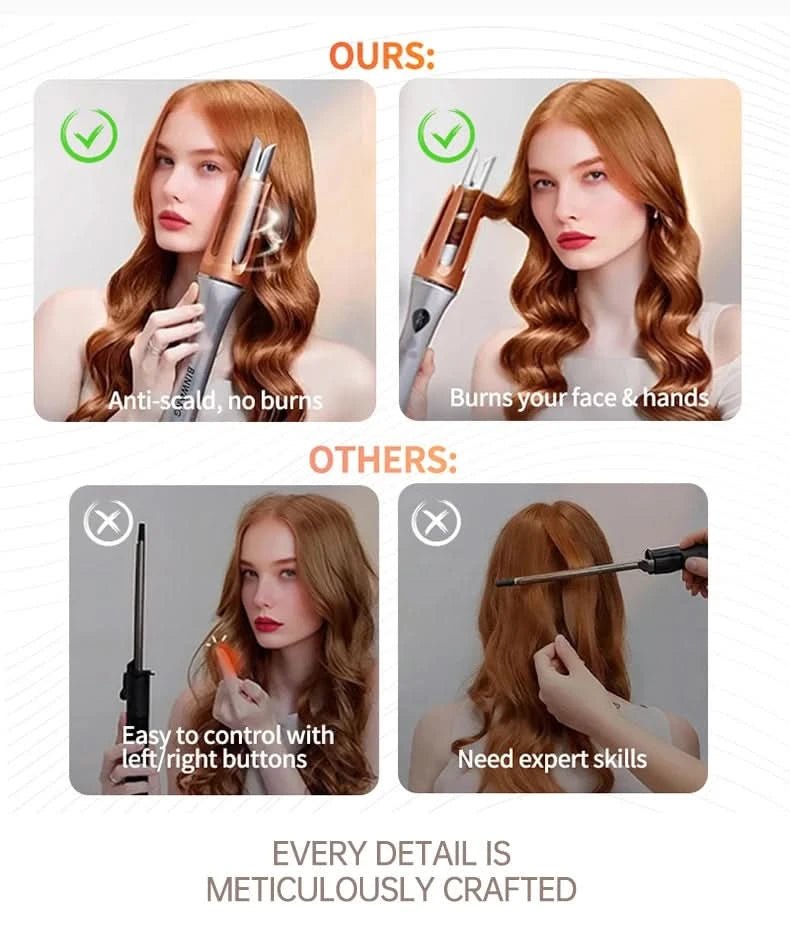 OURS:

Anti-scald, no burns

Burns your face & hands

OTHERS:

Easy to control with left/right buttons

Need expert skills

EVERY DETAIL IS METICULOUSLY CRAFTED